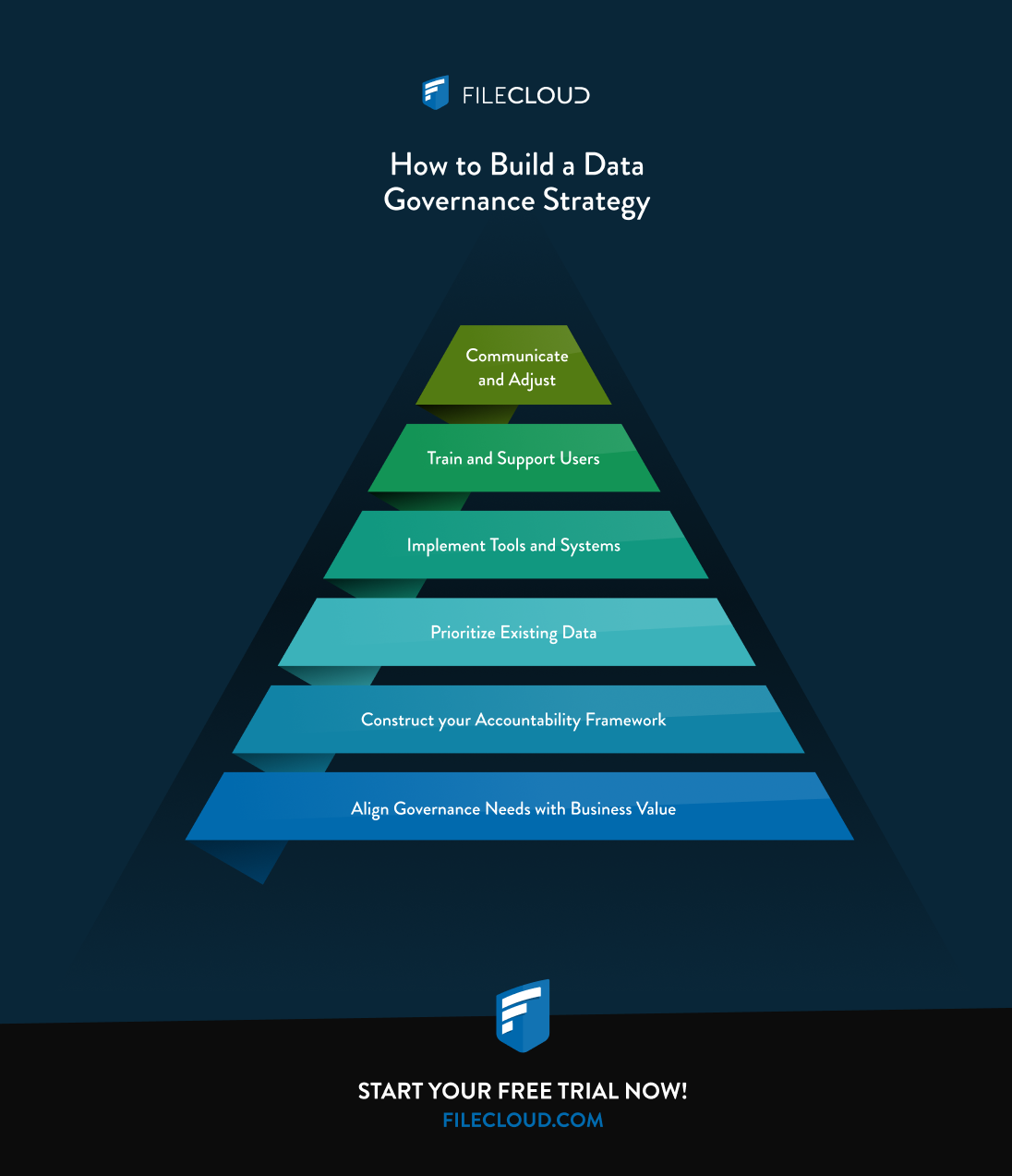 FILECLOUD

How to Build a Data Governance Strategy

Communicate and Adjust

Train and Support Users

Implement Tools and Systems

Prioritize Existing Data

Construct your Accountability Framework

Align Governance Needs with Business Value

START YOUR FREE TRIAL NOW!
FILECLOUD.COM